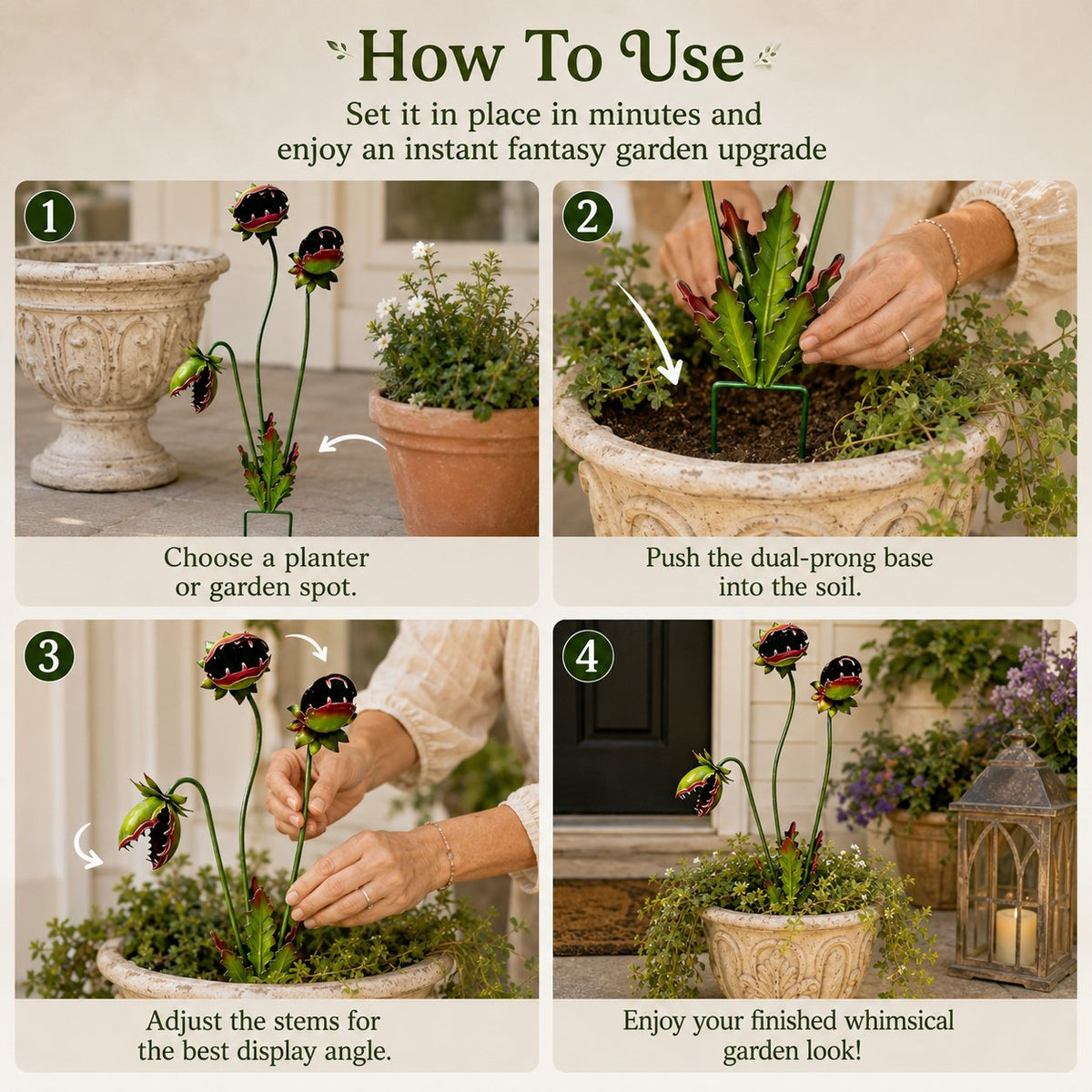 How To Use

Set it in place in minutes and enjoy an instant fantasy garden upgrade

1

Choose a planter or garden spot.

2

Push the dual-prong base into the soil.

3

Adjust the stems for the best display angle.

4

Enjoy your finished whimsical garden look!